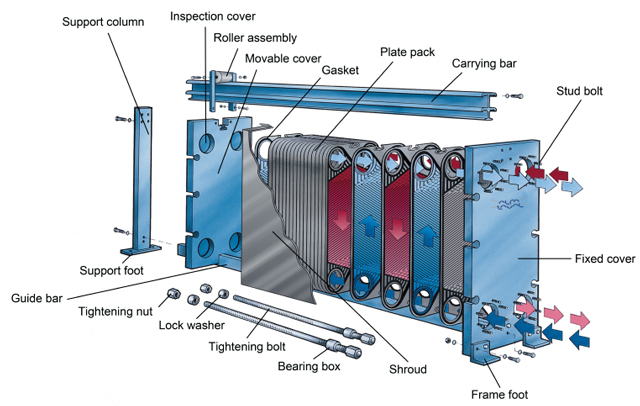 Support column
Inspection cover
Roller assembly
Movable cover
Gasket
Plate pack
Carrying bar
Stud bolt
Fixed cover
Support foot
Guide bar
Tightening nut
Lock washer
Tightening bolt
Bearing box
Shroud
Frame foot