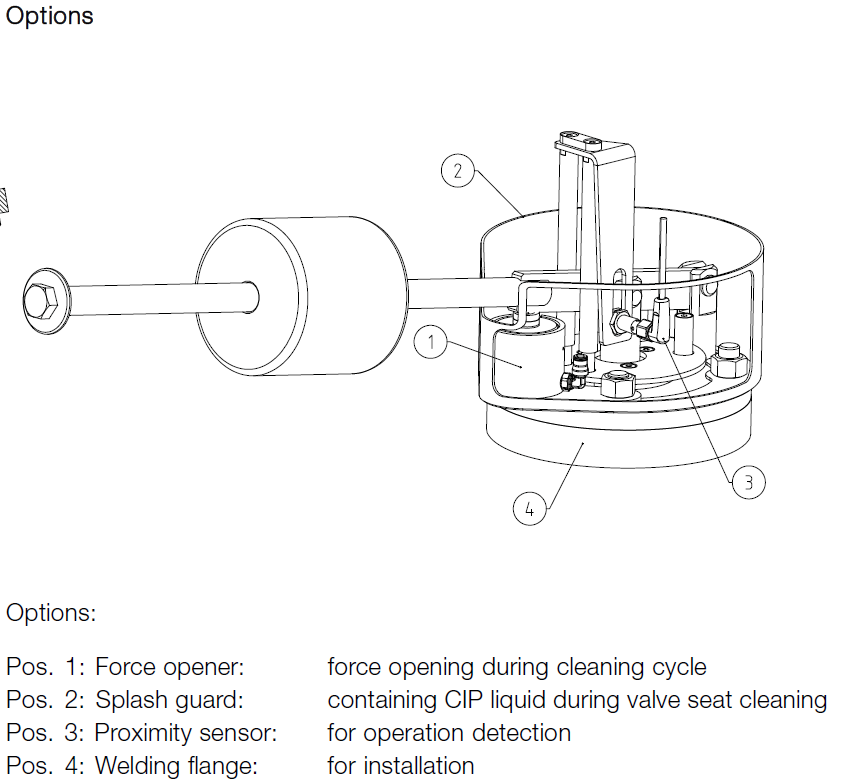 Options

2

1

3

4

Options:

Pos. 1: Force opener: force opening during cleaning cycle
Pos. 2: Splash guard: containing CIP liquid during valve seat cleaning
Pos. 3: Proximity sensor: for operation detection
Pos. 4: Welding flange: for installation