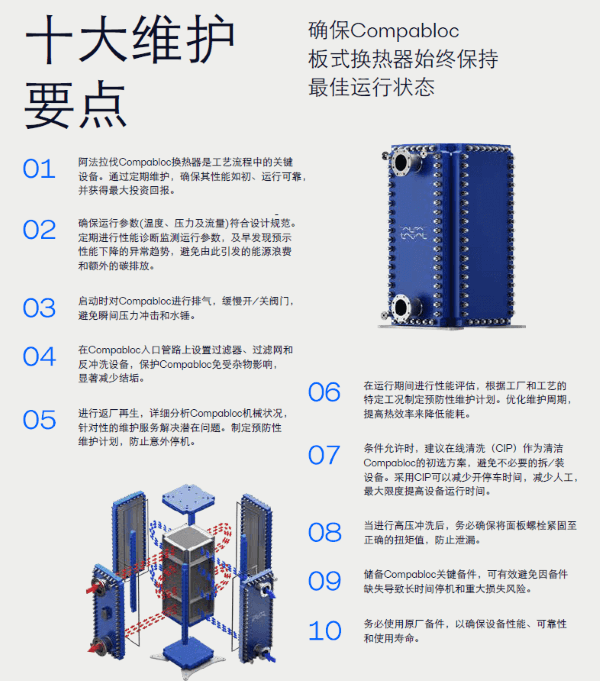 十大维护要点

确保Compabloc板式换热器始终保持最佳运行状态

01 阿法拉伐Compabloc换热器是工艺流程中的关键设备。通过定期维护，确保其性能如初、运行可靠，并获得最大投资回报。

02 确保运行参数(温度、压力及流量)符合设计规范。定期进行性能诊断监测运行参数，及早发现预示性能下降的异常趋势，避免由此引发的能源浪费和额外的碳排放。

03 启动时对Compabloc进行排气，缓慢开/关阀门，避免瞬间压力冲击和水锤。

04 在Compabloc入口管路上设置过滤器、过滤网和反冲洗设备，保护Compabloc免受杂物影响，显著减少结垢。

05 进行返厂再生，详细分析Compabloc机械状况，针对性的维护服务解决潜在问题。制定预防性维护计划，防止意外停机。

06 在运行期间进行性能评估，根据工厂和工艺的特定工况制定预防性维护计划。优化维护周期，提高热效率来降低能耗。

07 条件允许时，建议在线清洗（CIP）作为清洁Compabloc的初选方案，避免不必要的拆/装设备。采用CIP可以减少开停车时间，减少人工，最大限度提高设备运行时间。

08 当进行高压冲洗后，务必确保将面板螺栓紧固至正确的扭矩值，防止泄漏。

09 储备Compabloc关键备件，可有效避免因备件缺失导致长时间停机和重大损失风险。

10 务必使用原厂备件，以确保设备性能、可靠性和使用寿命。